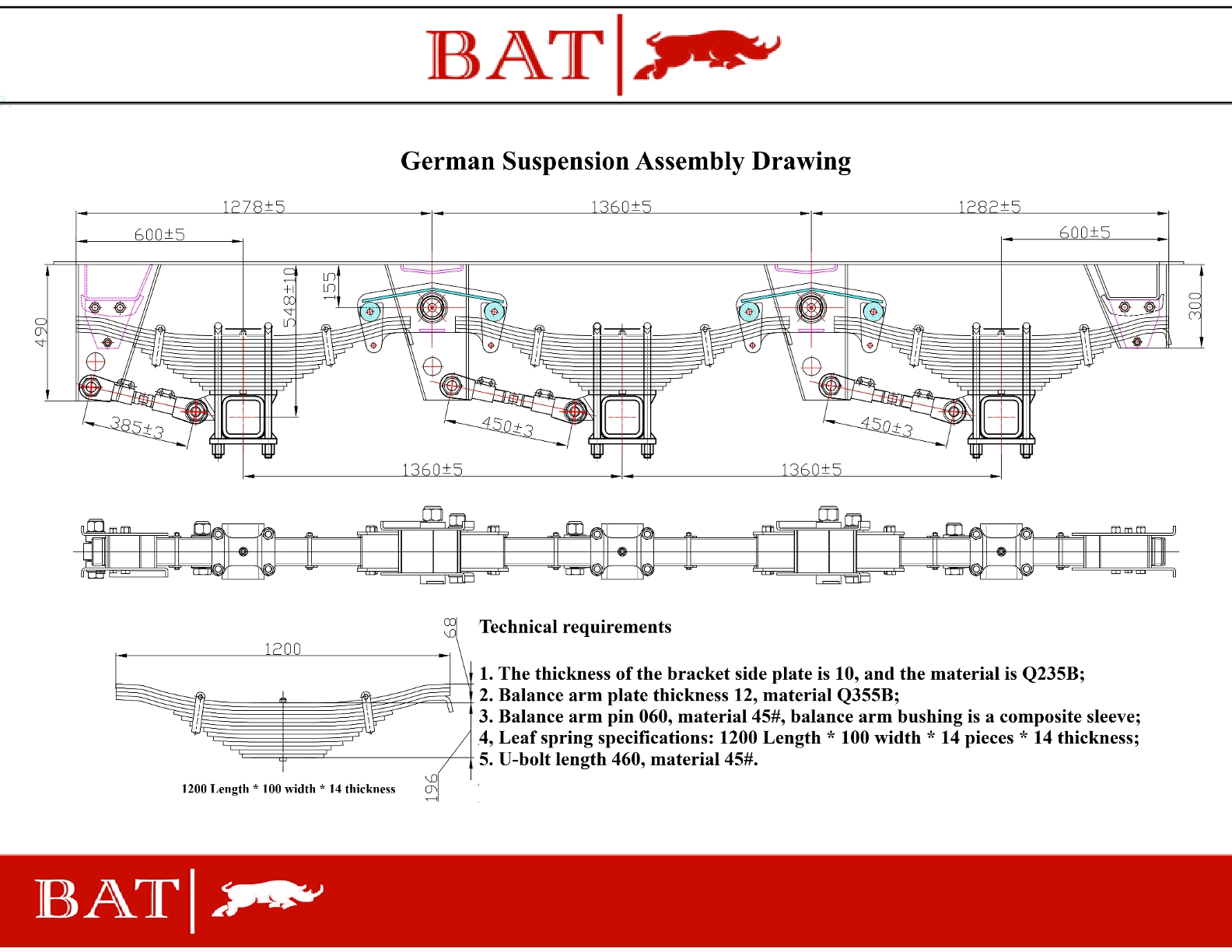 BAT

German Suspension Assembly Drawing

1278±5
1360±5
1282±5
600±5
600±5
490
548±10
155
300
385±3
450±3
450±3
1360±5
1360±5

1200
68
196
1200 Length * 100 width * 14 thickness

Technical requirements

1. The thickness of the bracket side plate is 10, and the material is Q235B;
2. Balance arm plate thickness 12, material Q355B;
3. Balance arm pin 060, material 45#, balance arm bushing is a composite sleeve;
4, Leaf spring specifications: 1200 Length * 100 width * 14 pieces * 14 thickness;
5. U-bolt length 460, material 45#.

BAT